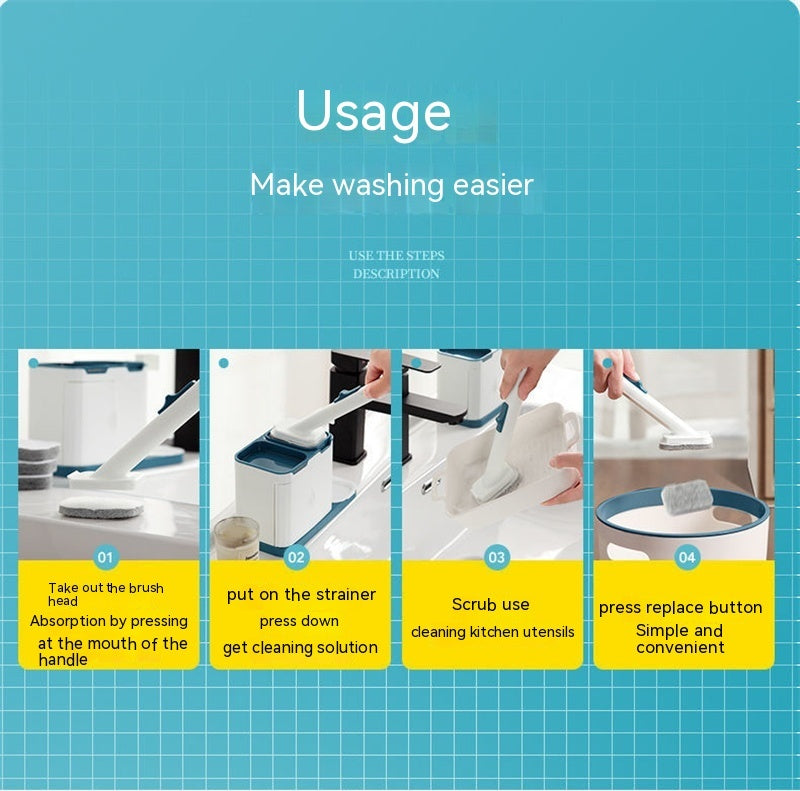 Usage

Make washing easier

USE THE STEPS
DESCRIPTION

01

Take out the brush head

Absorption by pressing at the mouth of the handle

02

put on the strainer

press down

get cleaning solution

03

Scrub use

cleaning kitchen utensils

04

press replace button

Simple and convenient